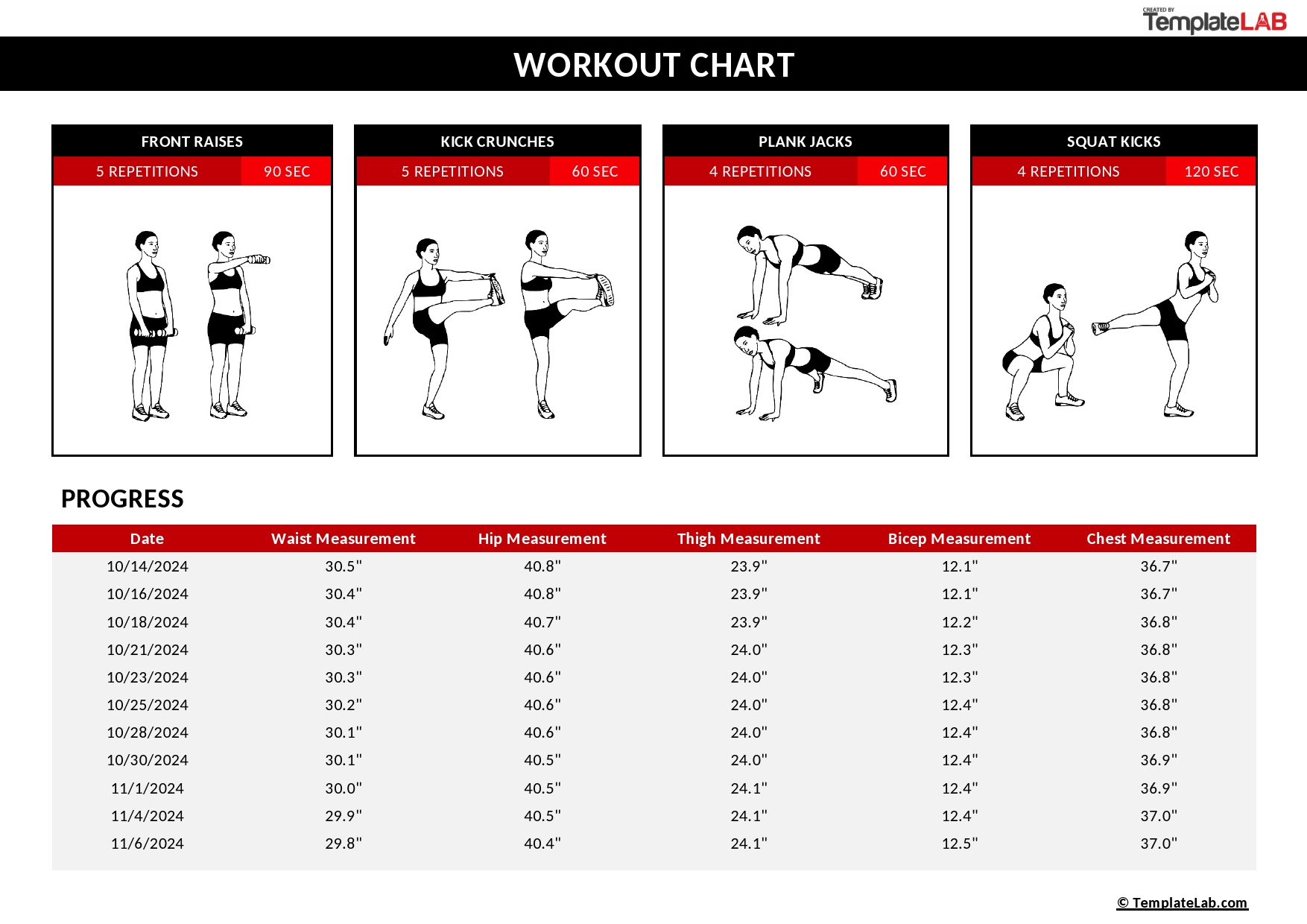 CREATED BY
TemplateLAB

WORKOUT CHART

FRONT RAISES
5 REPETITIONS 90 SEC

KICK CRUNCHES
5 REPETITIONS 60 SEC

PLANK JACKS
4 REPETITIONS 60 SEC

SQUAT KICKS
4 REPETITIONS 120 SEC

PROGRESS

| Date | Waist Measurement | Hip Measurement | Thigh Measurement | Bicep Measurement | Chest Measurement |
|---|---|---|---|---|---|
| 10/14/2024 | 30.5" | 40.8" | 23.9" | 12.1" | 36.7" |
| 10/16/2024 | 30.4" | 40.8" | 23.9" | 12.1" | 36.7" |
| 10/18/2024 | 30.4" | 40.7" | 23.9" | 12.2" | 36.8" |
| 10/21/2024 | 30.3" | 40.6" | 24.0" | 12.3" | 36.8" |
| 10/23/2024 | 30.3" | 40.6" | 24.0" | 12.3" | 36.8" |
| 10/25/2024 | 30.2" | 40.6" | 24.0" | 12.4" | 36.8" |
| 10/28/2024 | 30.1" | 40.6" | 24.0" | 12.4" | 36.8" |
| 10/30/2024 | 30.1" | 40.5" | 24.0" | 12.4" | 36.9" |
| 11/1/2024 | 30.0" | 40.5" | 24.1" | 12.4" | 36.9" |
| 11/4/2024 | 29.9" | 40.5" | 24.1" | 12.4" | 37.0" |
| 11/6/2024 | 29.8" | 40.4" | 24.1" | 12.5" | 37.0" |

© TemplateLab.com