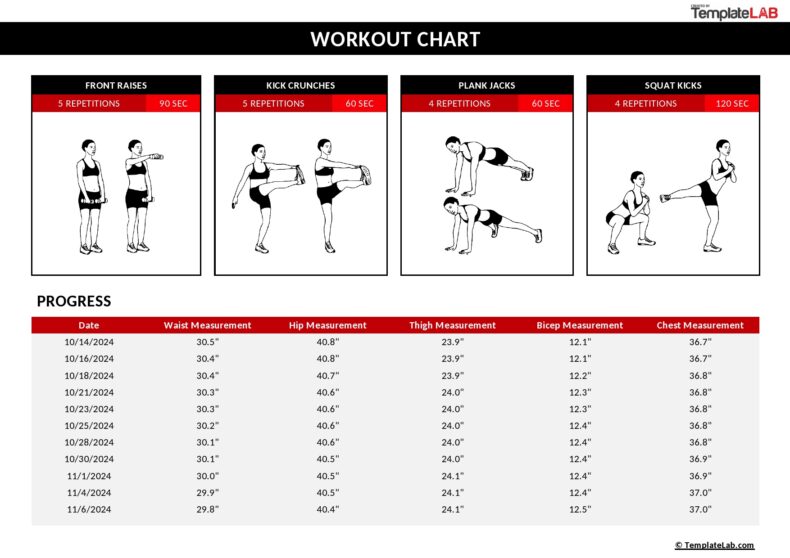 CREATED BY
TemplateLAB

WORKOUT CHART

FRONT RAISES
5 REPETITIONS 90 SEC

KICK CRUNCHES
5 REPETITIONS 60 SEC

PLANK JACKS
4 REPETITIONS 60 SEC

SQUAT KICKS
4 REPETITIONS 120 SEC

PROGRESS

| Date | Waist Measurement | Hip Measurement | Thigh Measurement | Bicep Measurement | Chest Measurement |
|---|---|---|---|---|---|
| 10/14/2024 | 30.5" | 40.8" | 23.9" | 12.1" | 36.7" |
| 10/16/2024 | 30.4" | 40.8" | 23.9" | 12.1" | 36.7" |
| 10/18/2024 | 30.4" | 40.7" | 23.9" | 12.2" | 36.8" |
| 10/21/2024 | 30.3" | 40.6" | 24.0" | 12.3" | 36.8" |
| 10/23/2024 | 30.3" | 40.6" | 24.0" | 12.3" | 36.8" |
| 10/25/2024 | 30.2" | 40.6" | 24.0" | 12.4" | 36.8" |
| 10/28/2024 | 30.1" | 40.6" | 24.0" | 12.4" | 36.8" |
| 10/30/2024 | 30.1" | 40.5" | 24.0" | 12.4" | 36.9" |
| 11/1/2024 | 30.0" | 40.5" | 24.1" | 12.4" | 36.9" |
| 11/4/2024 | 29.9" | 40.5" | 24.1" | 12.4" | 37.0" |
| 11/6/2024 | 29.8" | 40.4" | 24.1" | 12.5" | 37.0" |

© TemplateLab.com