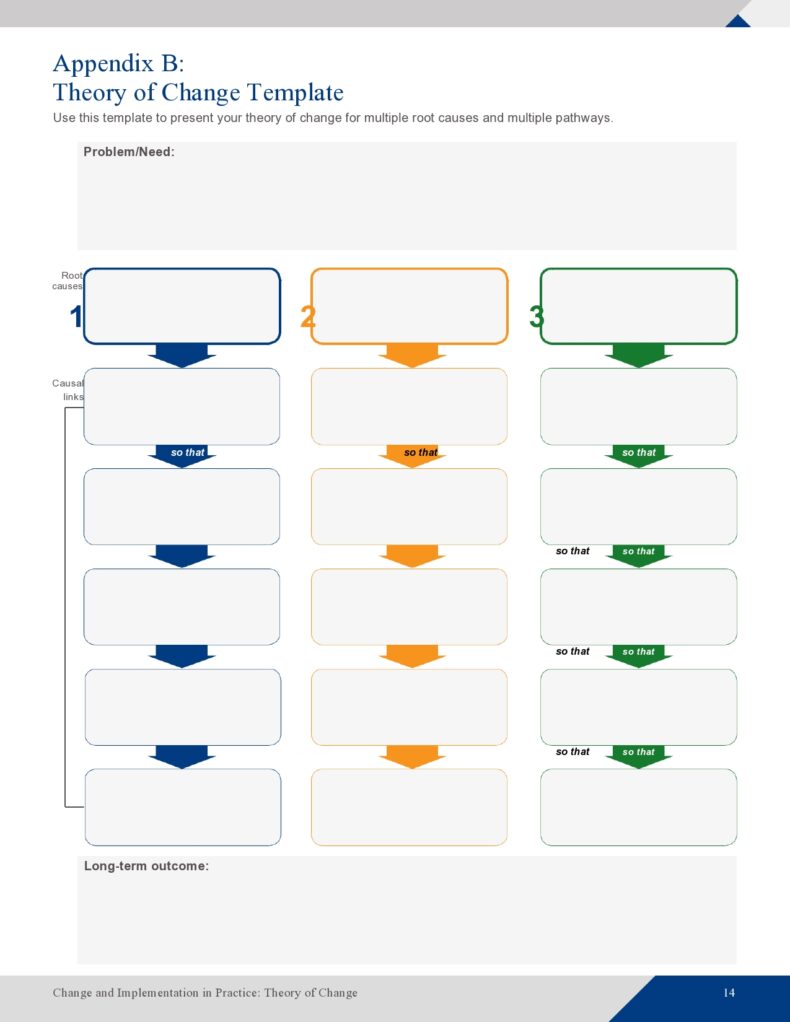 Appendix B:
Theory of Change Template

Use this template to present your theory of change for multiple root causes and multiple pathways.

Problem/Need:

Root causes

1

2

3

Causal links

so that

so that

so that

so that

so that

so that

so that

so that

so that

Long-term outcome:

Change and Implementation in Practice: Theory of Change

14