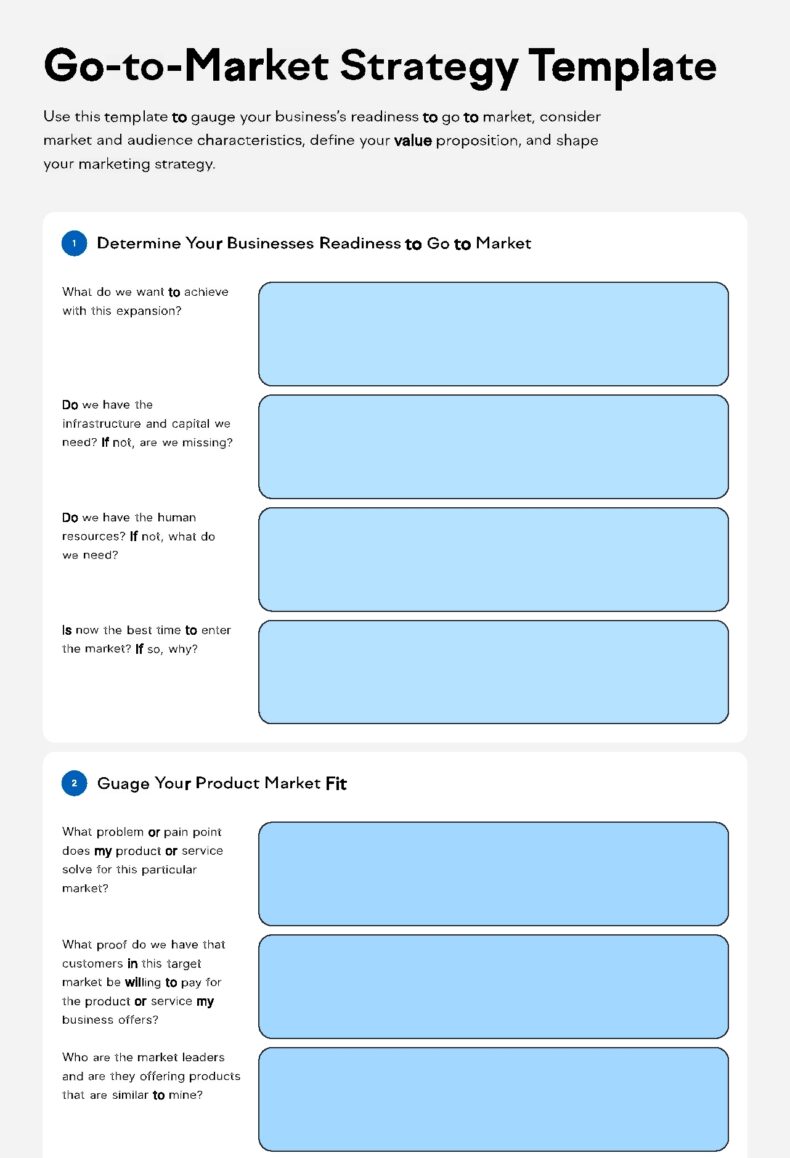 Go-to-Market Strategy Template

Use this template to gauge your business's readiness to go to market, consider market and audience characteristics, define your value proposition, and shape your marketing strategy.

1 Determine Your Businesses Readiness to Go to Market

What do we want to achieve with this expansion?

Do we have the infrastructure and capital we need? If not, are we missing?

Do we have the human resources? If not, what do we need?

Is now the best time to enter the market? If so, why?

2 Guage Your Product Market Fit

What problem or pain point does my product or service solve for this particular market?

What proof do we have that customers in this target market be willing to pay for the product or service my business offers?

Who are the market leaders and are they offering products that are similar to mine?