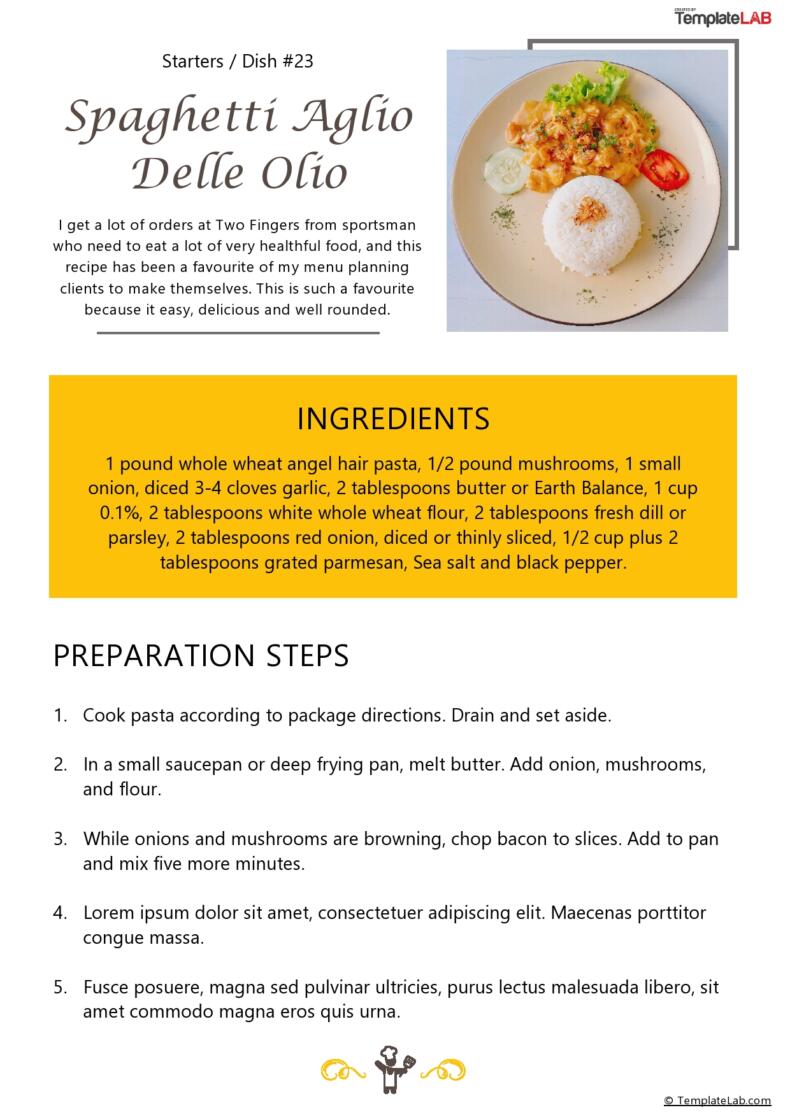 CREATED BY
TemplateLAB

Starters / Dish #23

Spaghetti Aglio Delle Olio

I get a lot of orders at Two Fingers from sportsman who need to eat a lot of very healthful food, and this recipe has been a favourite of my menu planning clients to make themselves. This is such a favourite because it easy, delicious and well rounded.

INGREDIENTS

1 pound whole wheat angel hair pasta, 1/2 pound mushrooms, 1 small onion, diced 3-4 cloves garlic, 2 tablespoons butter or Earth Balance, 1 cup 0.1%, 2 tablespoons white whole wheat flour, 2 tablespoons fresh dill or parsley, 2 tablespoons red onion, diced or thinly sliced, 1/2 cup plus 2 tablespoons grated parmesan, Sea salt and black pepper.

PREPARATION STEPS

1. Cook pasta according to package directions. Drain and set aside.

2. In a small saucepan or deep frying pan, melt butter. Add onion, mushrooms, and flour.

3. While onions and mushrooms are browning, chop bacon to slices. Add to pan and mix five more minutes.

4. Lorem ipsum dolor sit amet, consectetuer adipiscing elit. Maecenas porttitor congue massa.

5. Fusce posuere, magna sed pulvinar ultricies, purus lectus malesuada libero, sit amet commodo magna eros quis urna.

© TemplateLab.com