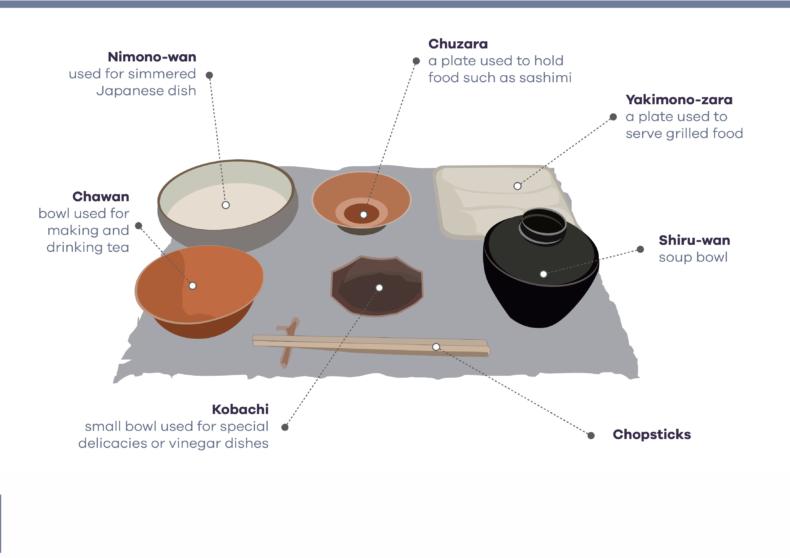 Nimono-wan
used for simmered Japanese dish

Chuzara
a plate used to hold food such as sashimi

Yakimono-zara
a plate used to serve grilled food

Chawan
bowl used for making and drinking tea

Shiru-wan
soup bowl

Kobachi
small bowl used for special delicacies or vinegar dishes

Chopsticks