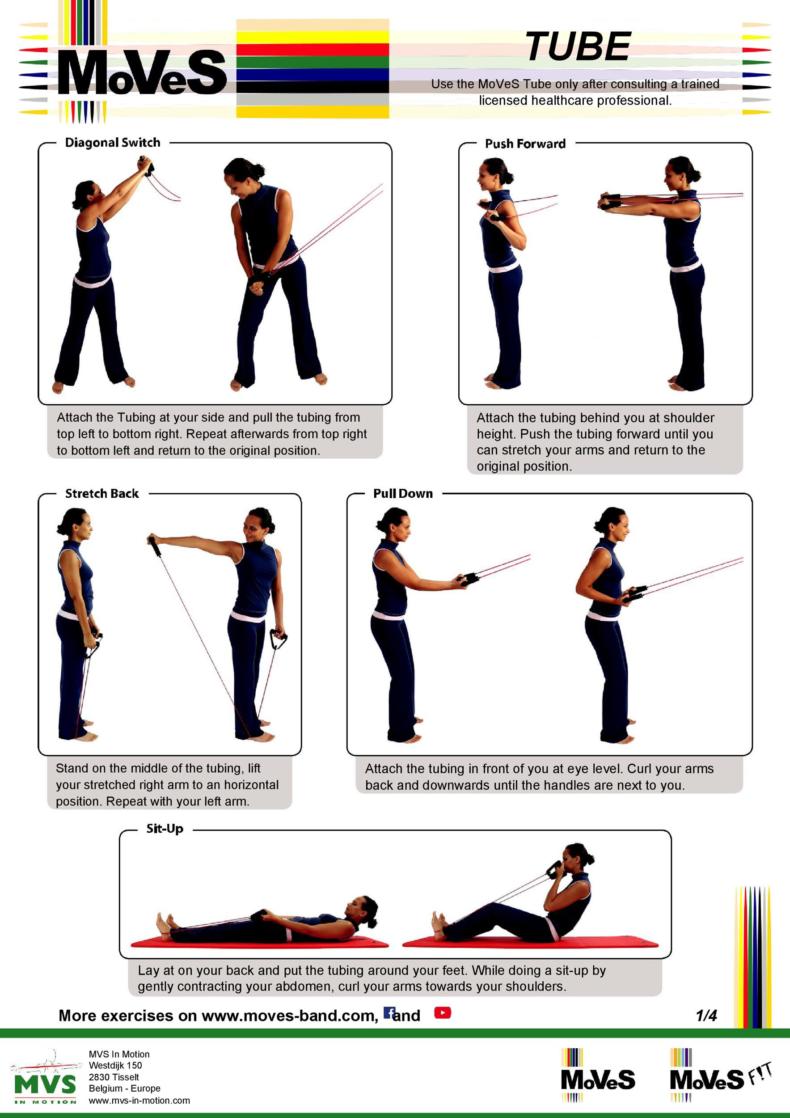 MoVeS

TUBE

Use the MoVeS Tube only after consulting a trained licensed healthcare professional.

Diagonal Switch

Attach the Tubing at your side and pull the tubing from top left to bottom right. Repeat afterwards from top right to bottom left and return to the original position.

Push Forward

Attach the tubing behind you at shoulder height. Push the tubing forward until you can stretch your arms and return to the original position.

Stretch Back

Stand on the middle of the tubing, lift your stretched right arm to an horizontal position. Repeat with your left arm.

Pull Down

Attach the tubing in front of you at eye level. Curl your arms back and downwards until the handles are next to you.

Sit-Up

Lay at on your back and put the tubing around your feet. While doing a sit-up by gently contracting your abdomen, curl your arms towards your shoulders.

More exercises on www.moves-band.com, and

1/4

MVS IN MOTION

MVS In Motion
Westdijk 150
2830 Tisselt
Belgium - Europe
www.mvs-in-motion.com

MoVeS

MoVeS FIT